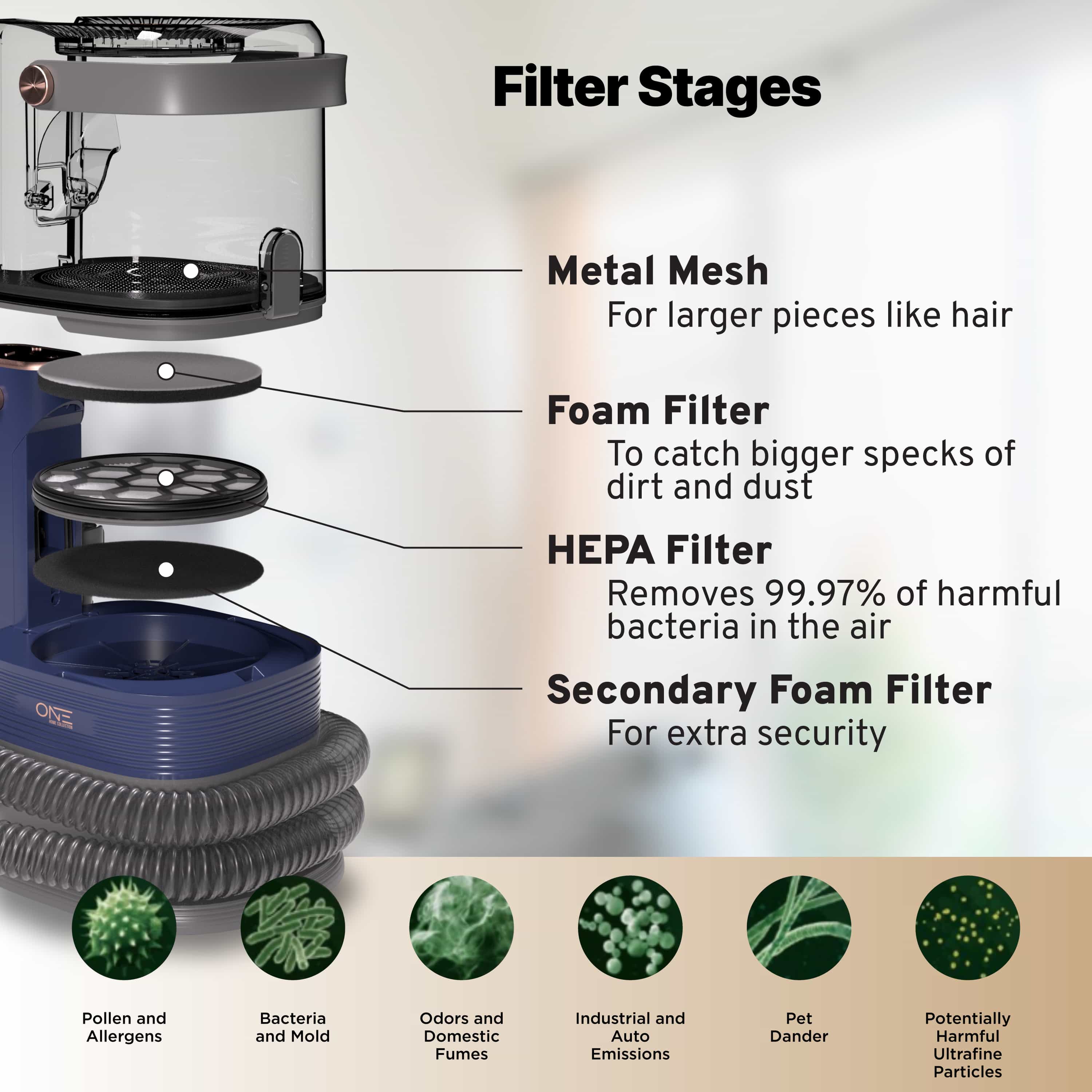 Filter Stages

Metal Mesh
For larger pieces like hair

Foam Filter
To catch bigger specks of dirt and dust

HEPA Filter
Removes 99.97% of harmful bacteria in the air

Secondary Foam Filter
For extra security

ONE HOME COLLECTION

Pollen and Allergens

Bacteria and Mold

Odors and Domestic Fumes

Industrial and Auto Emissions

Pet Dander

Potentially Harmful Ultrafine Particles