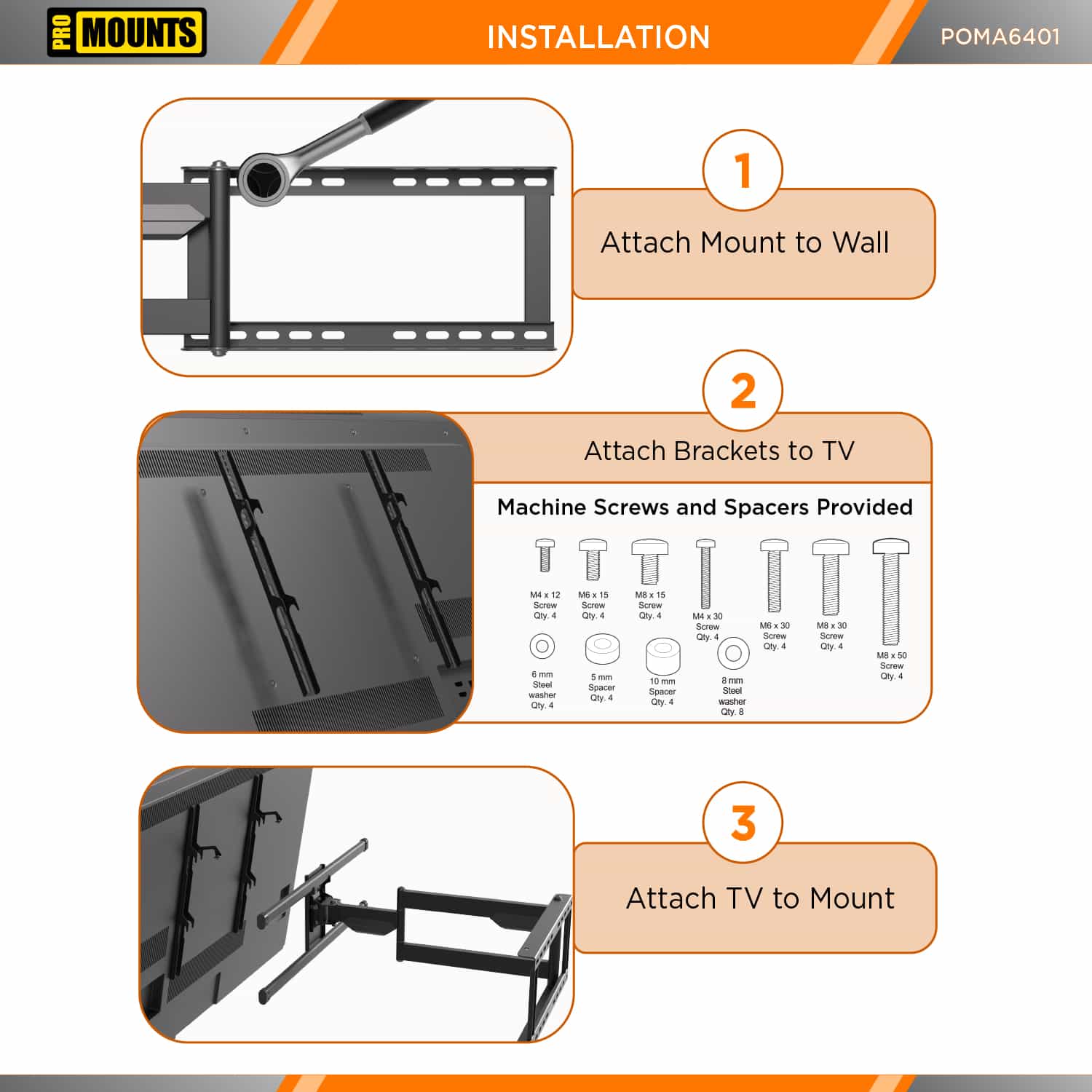 PRO MOUNTS

INSTALLATION

POMA6401

1

Attach Mount to Wall

2

Attach Brackets to TV

Machine Screws and Spacers Provided

M4 x 12 Screw Qty. 4

M6 x 15 Screw Qty. 4

M8 x 15 Screw Qty. 4

M4 x 30 Screw Qty. 4

M6 x 30 Screw Qty. 4

M8 x 30 Screw Qty. 4

M8 x 50 Screw Qty. 4

6 mm Steel washer Qty. 4

5 mm Spacer Qty. 4

10 mm Spacer Qty. 4

8 mm Steel washer Qty. 8

3

Attach TV to Mount