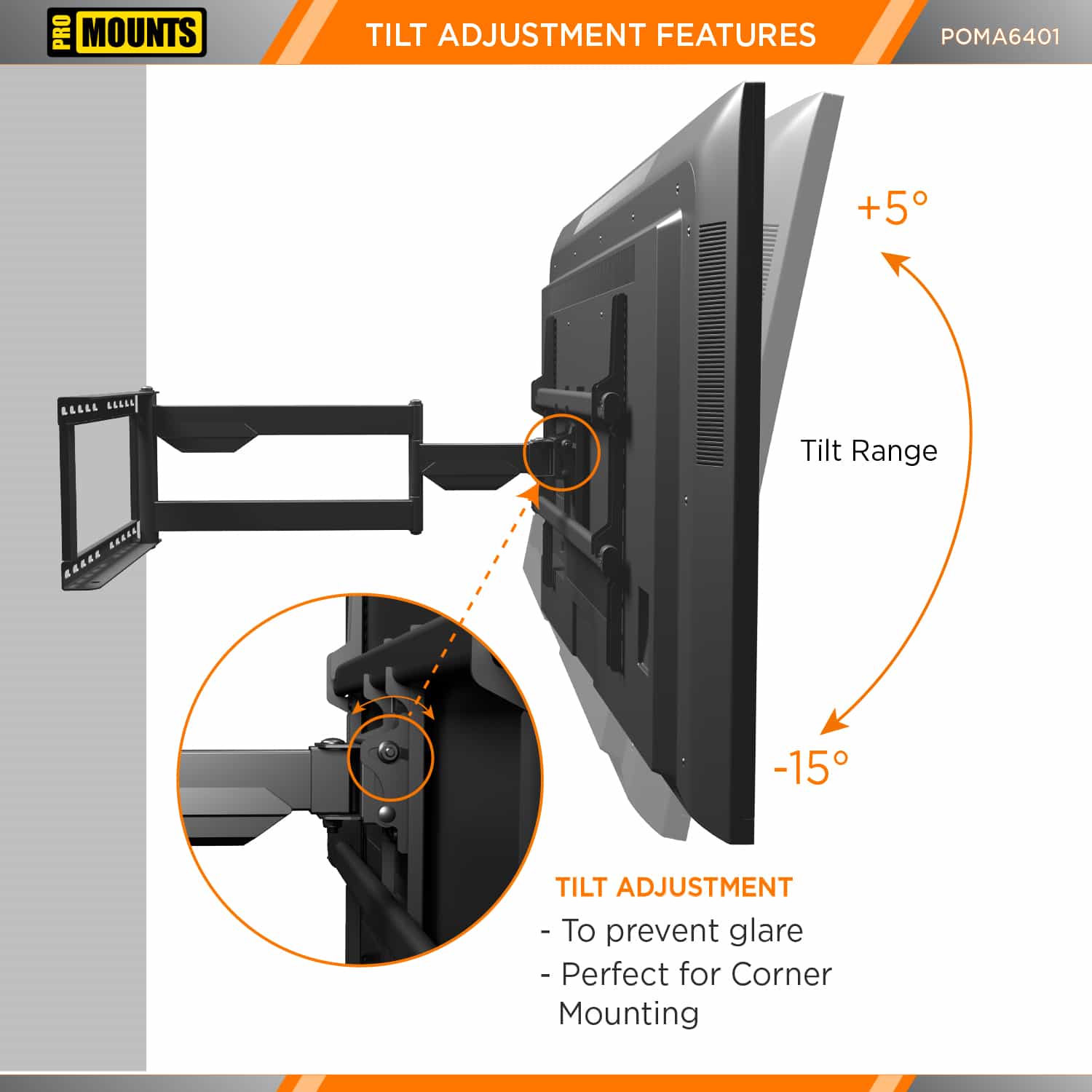 PRO MOUNTS

TILT ADJUSTMENT FEATURES

POMA6401

+5°

Tilt Range

-15°

TILT ADJUSTMENT
- To prevent glare
- Perfect for Corner Mounting