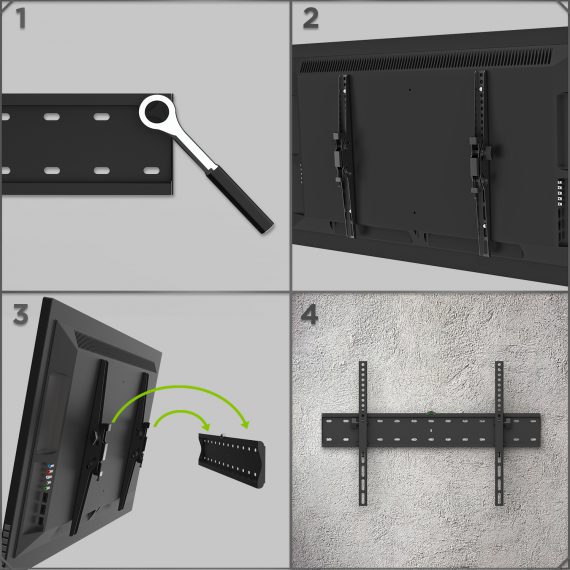 1

2

3

4