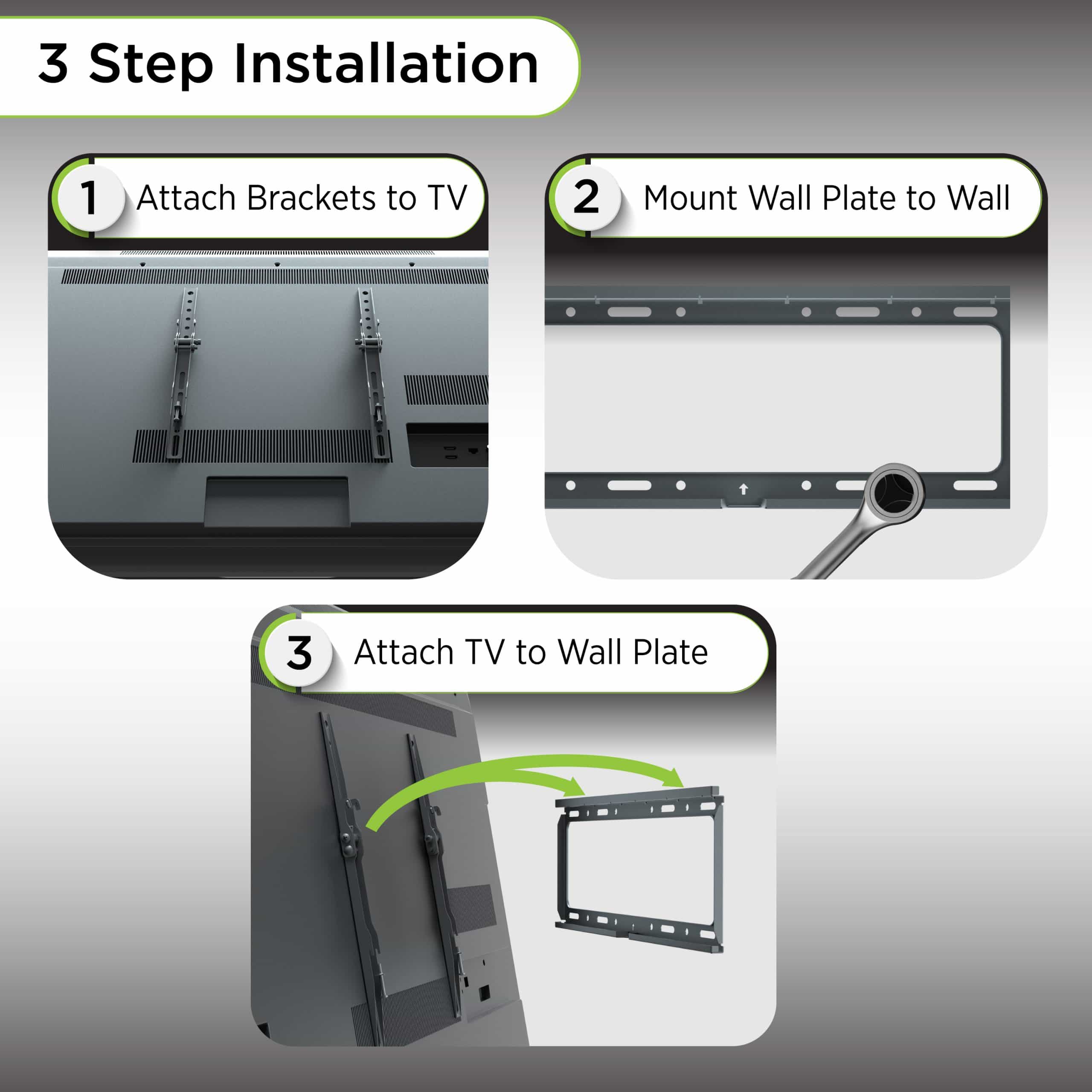 3 Step Installation

1 Attach Brackets to TV

2 Mount Wall Plate to Wall

3 Attach TV to Wall Plate