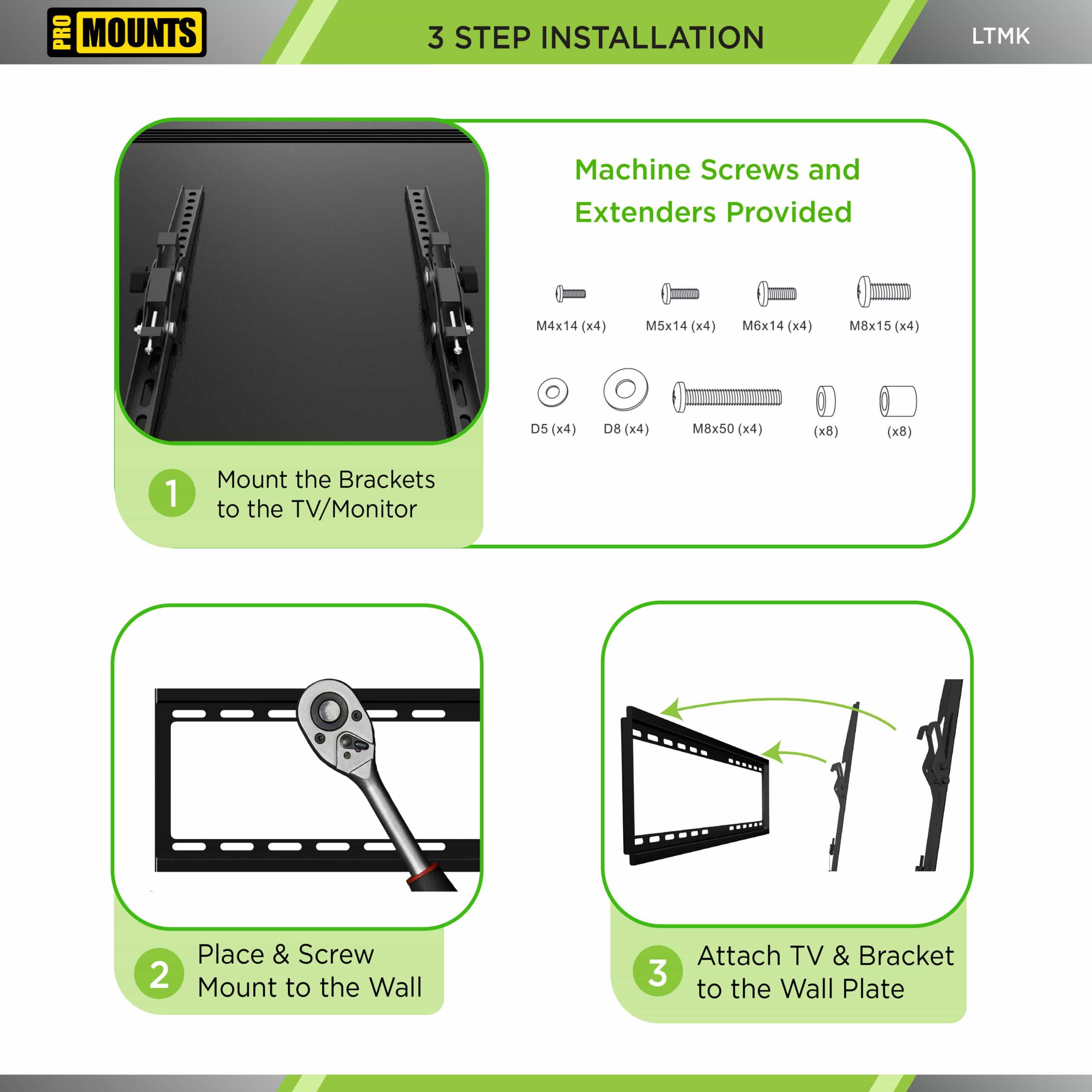 PRO MOUNTS

3 STEP INSTALLATION

LTMK

Machine Screws and Extenders Provided

M4x14 (x4)
M5x14 (x4)
M6x14 (x4)
M8x15 (x4)

D5 (x4)
D8 (x4)
M8x50 (x4)
(x8)
(x8)

1 Mount the Brackets to the TV/Monitor

2 Place & Screw Mount to the Wall

3 Attach TV & Bracket to the Wall Plate