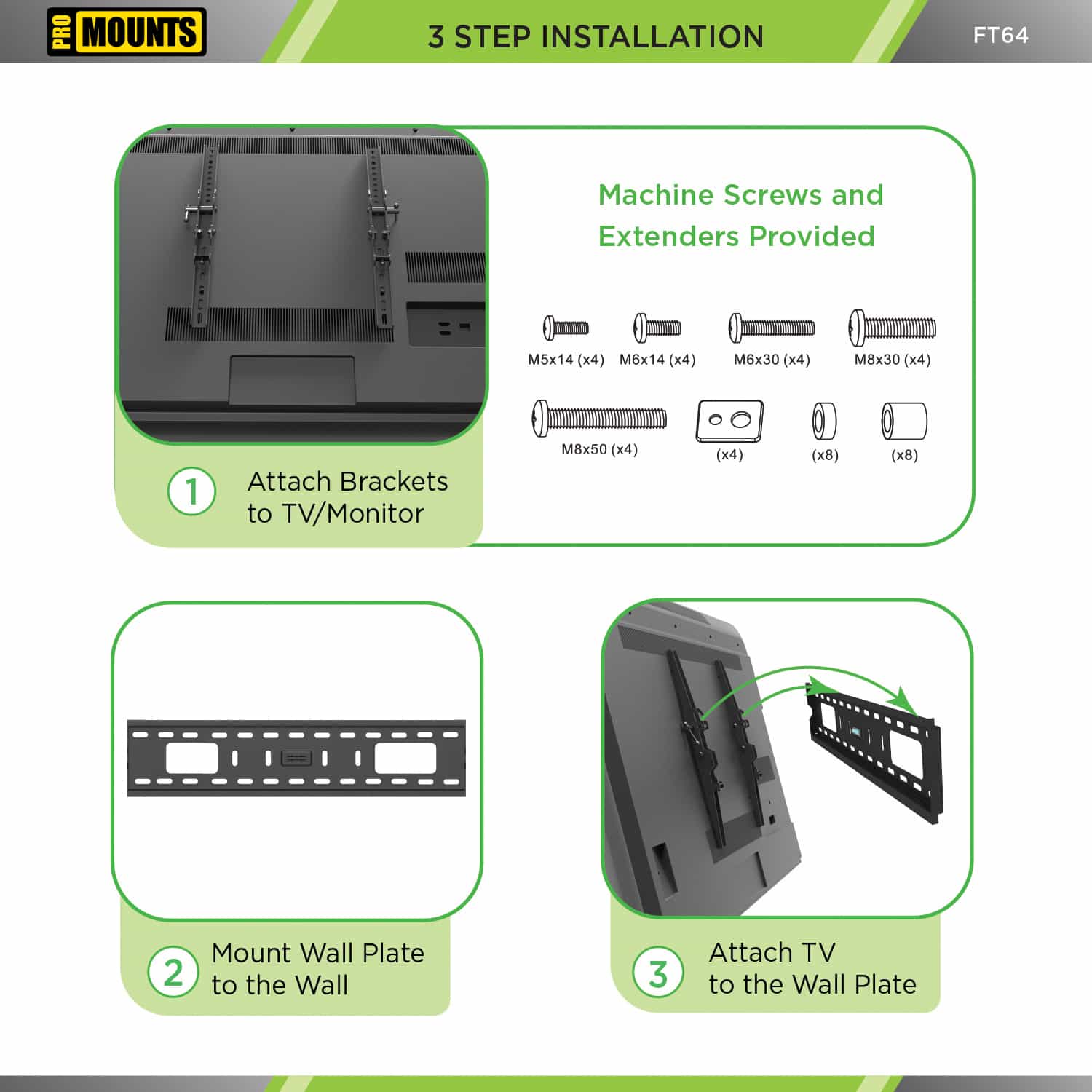 PRO MOUNTS

3 STEP INSTALLATION

FT64

Machine Screws and Extenders Provided

M5x14 (x4) M6x14 (x4) M6x30 (x4) M8x30 (x4)

M8x50 (x4) (x4) (x8) (x8)

1 Attach Brackets to TV/Monitor

2 Mount Wall Plate to the Wall

3 Attach TV to the Wall Plate