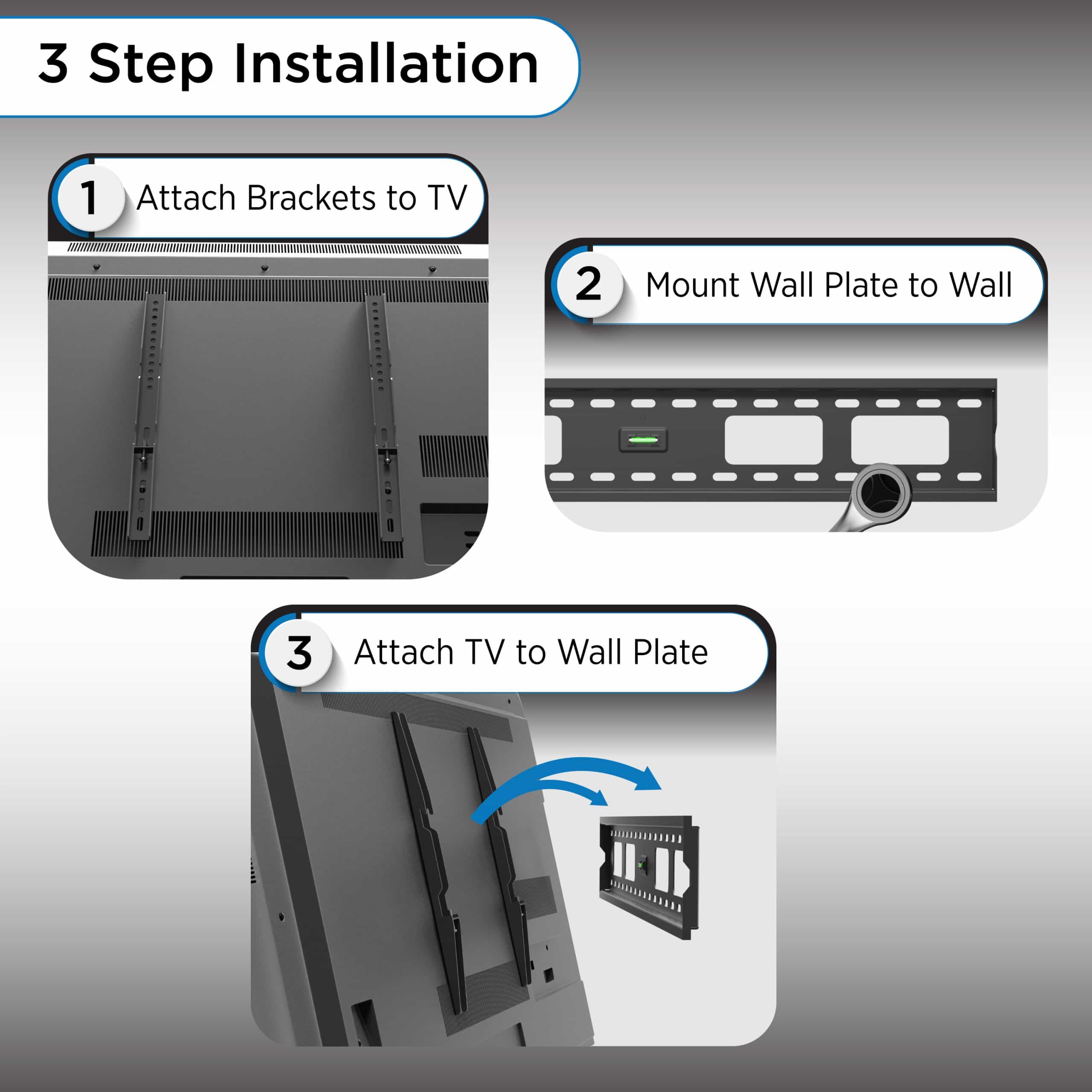 3 Step Installation

1 Attach Brackets to TV

2 Mount Wall Plate to Wall

3 Attach TV to Wall Plate